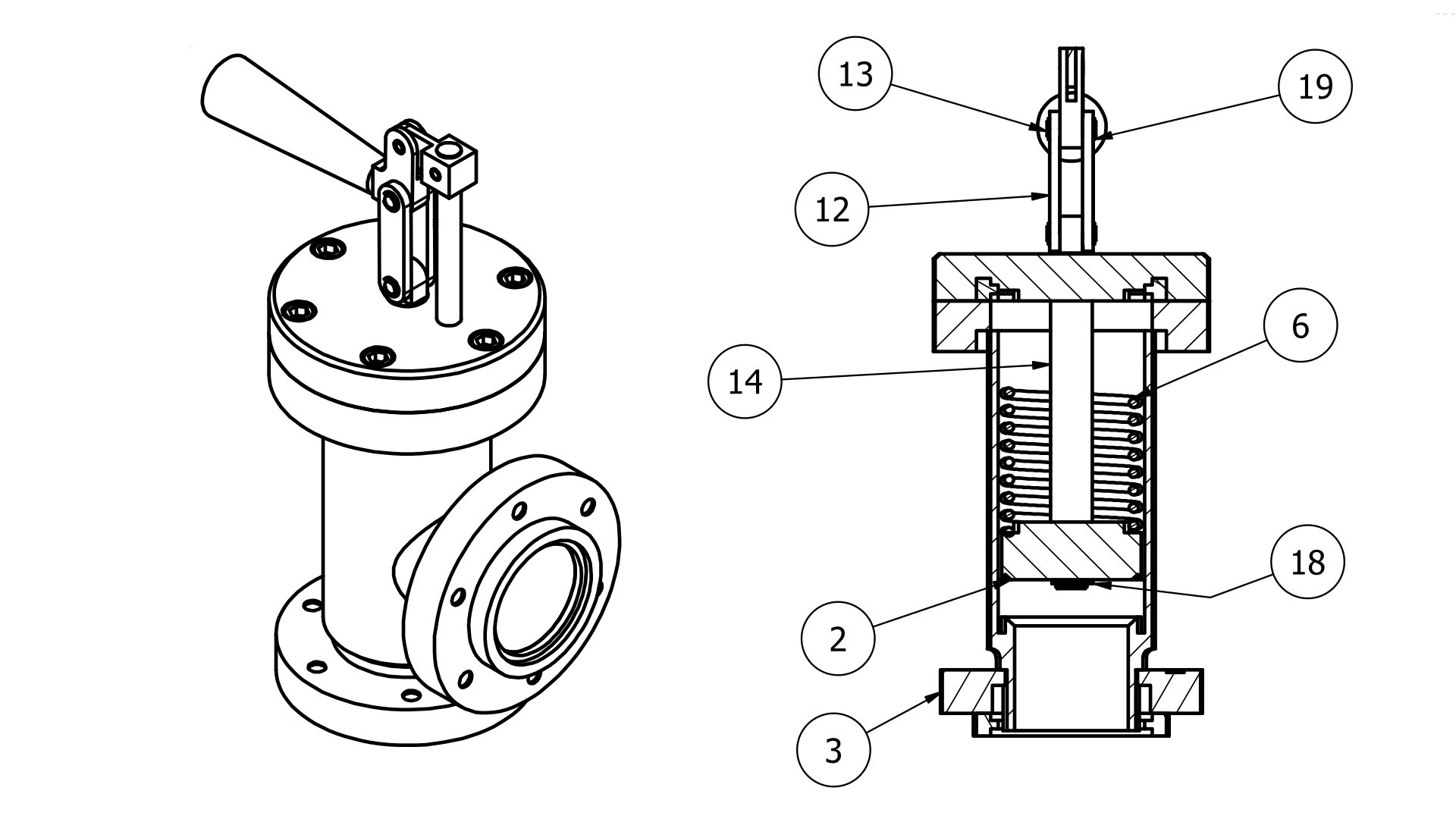 13
19
12
6
14
18
2
3